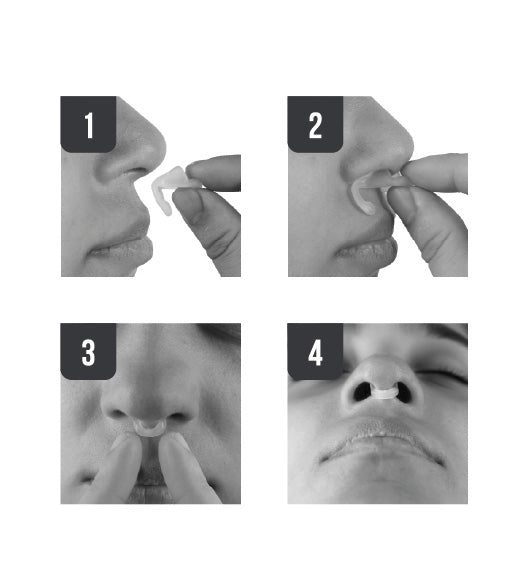 1

2

3

4